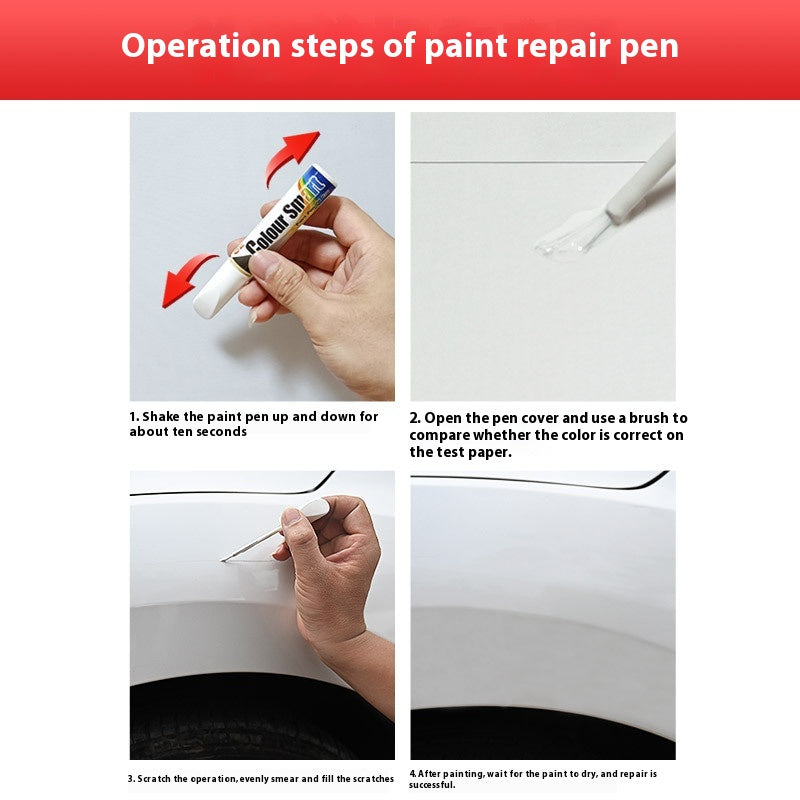 Operation steps of paint repair pen

Colour Smart

1. Shake the paint pen up and down for about ten seconds

2. Open the pen cover and use a brush to compare whether the color is correct on the test paper.

3. Scratch the operation, evenly smear and fill the scratches

4. After painting, wait for the paint to dry, and repair is successful.